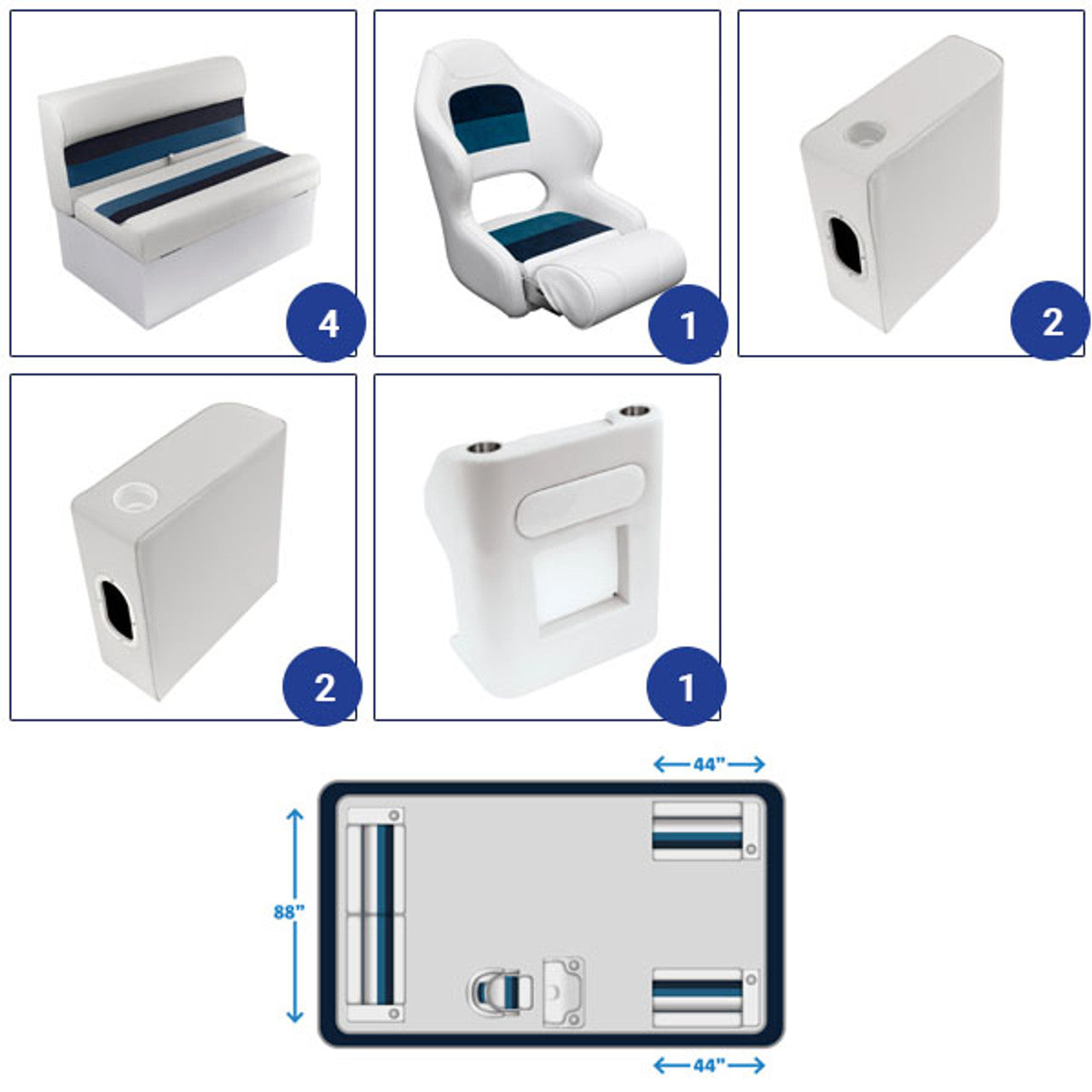 4

1

2

2

1

44"

88"

44"