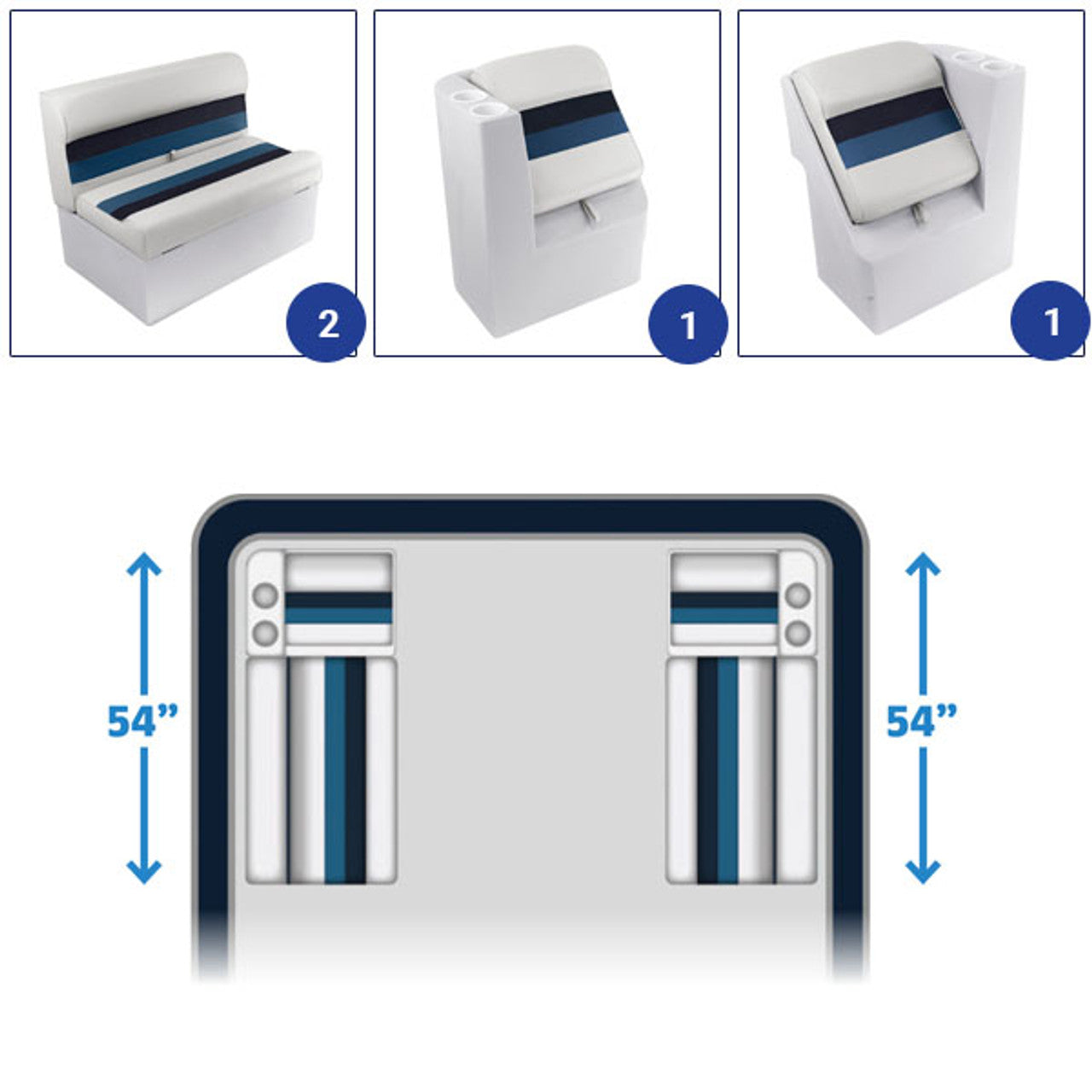 2

1

1

54”

54”