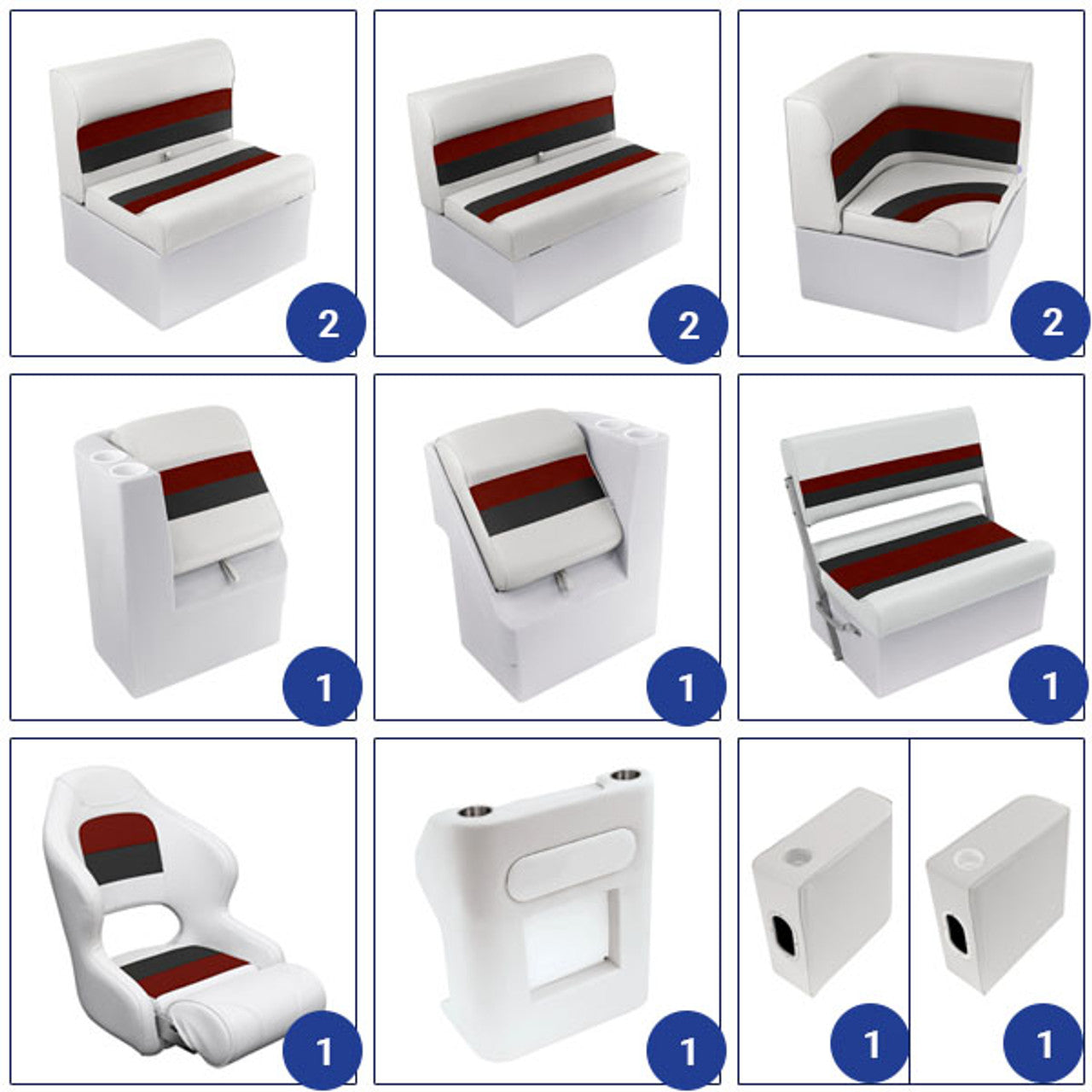 2

2

2

1

1

1

1

1

1

1