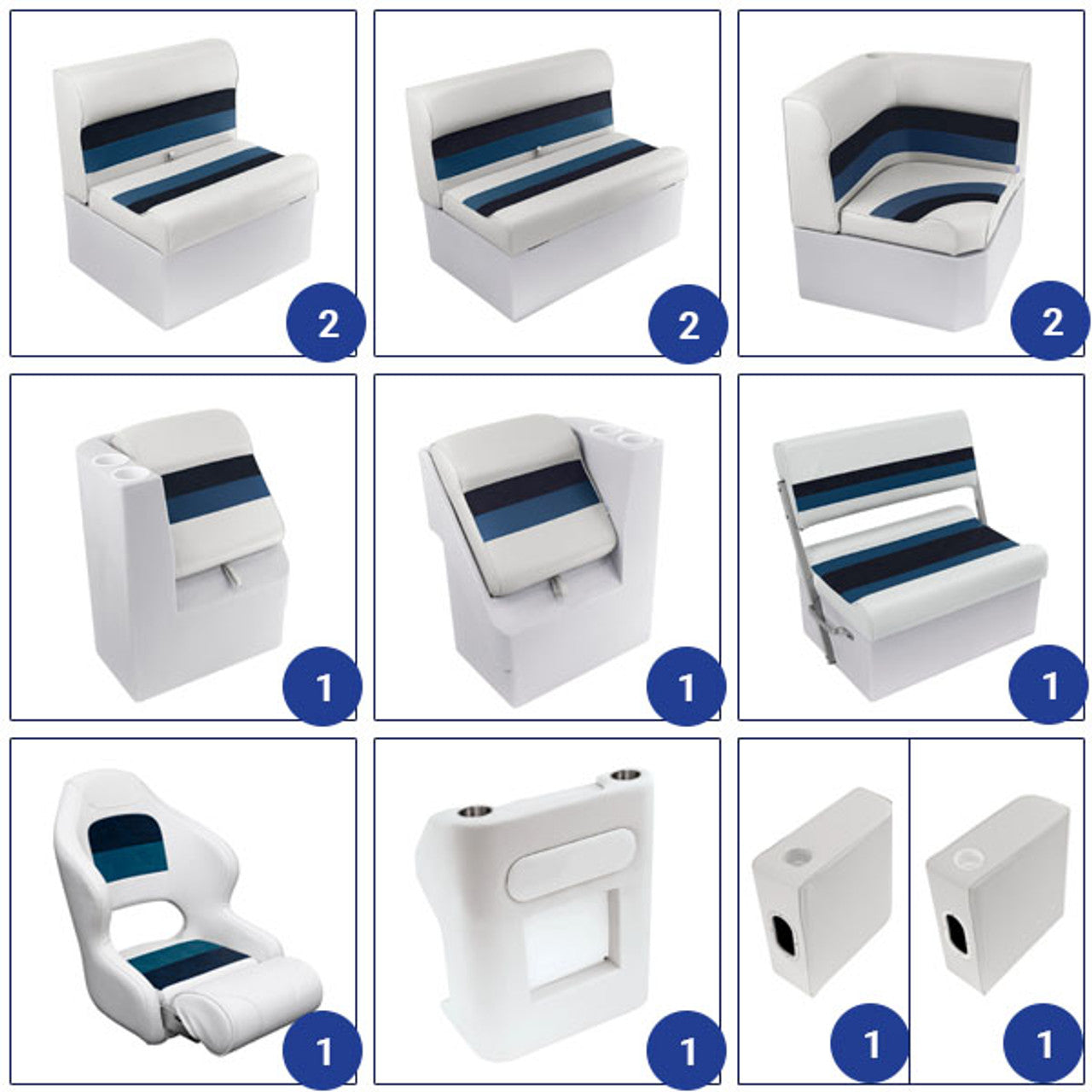 2

2

2

1

1

1

1

1

1

1