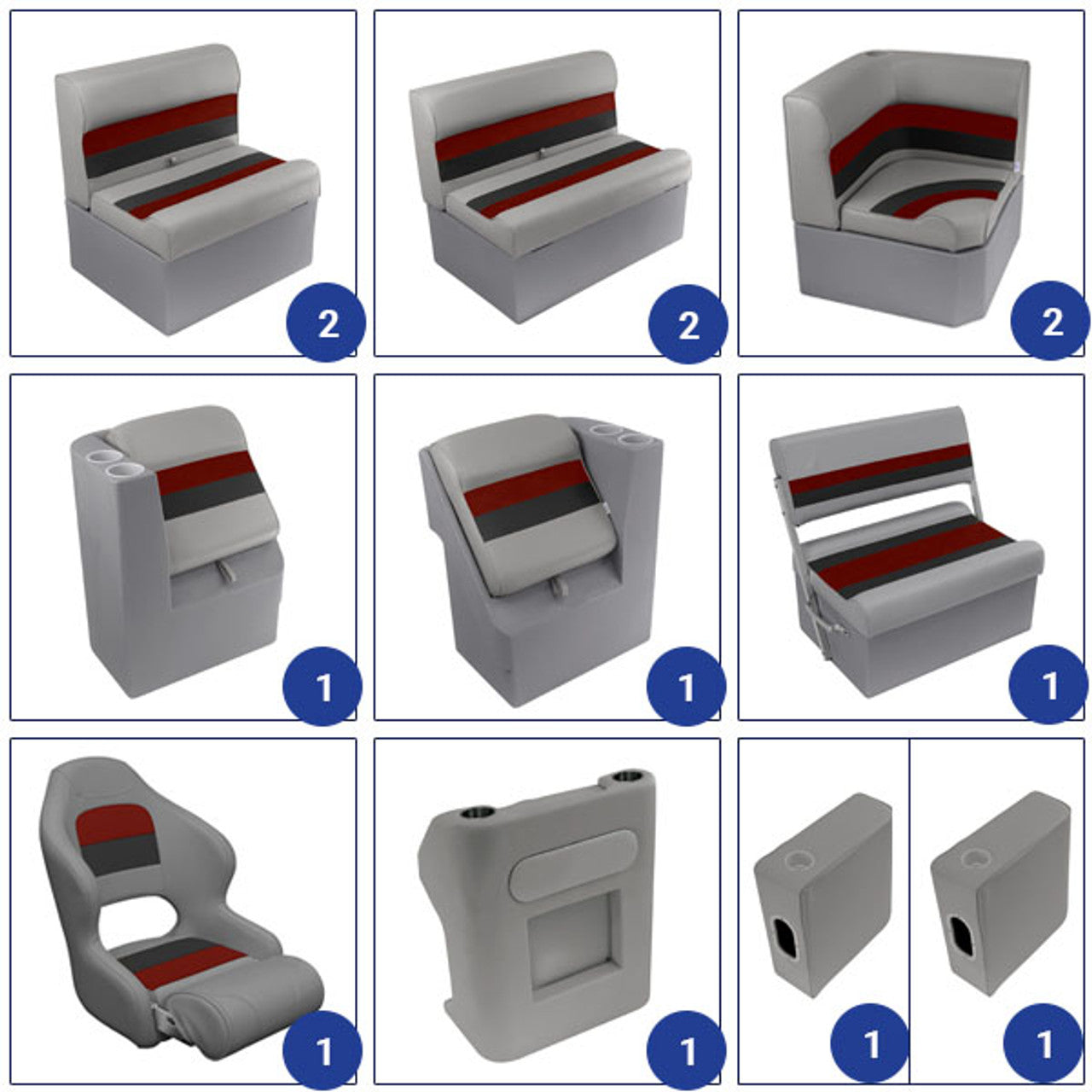 2

2

2

1

1

1

1

1

1

1