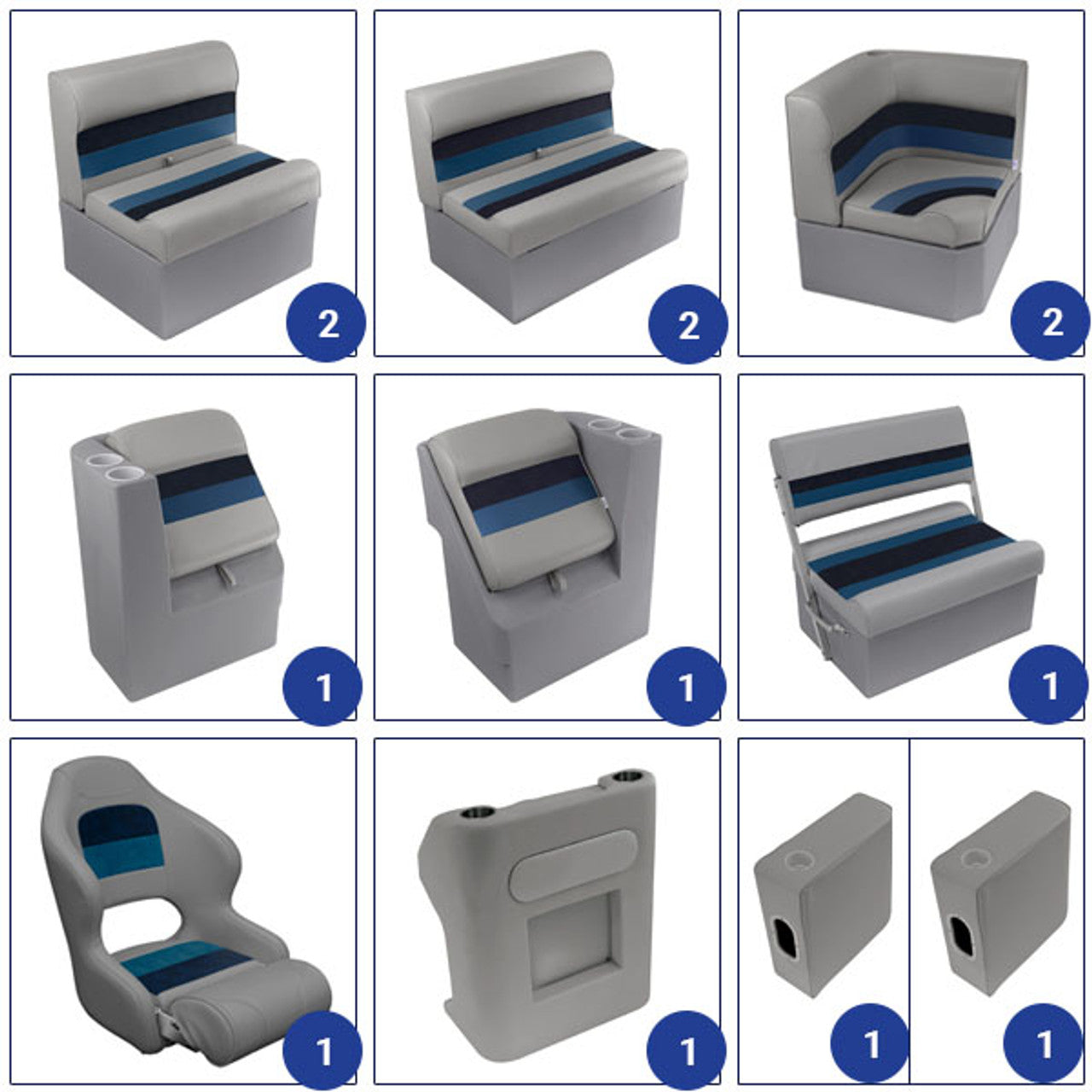 2

2

2

1

1

1

1

1

1

1