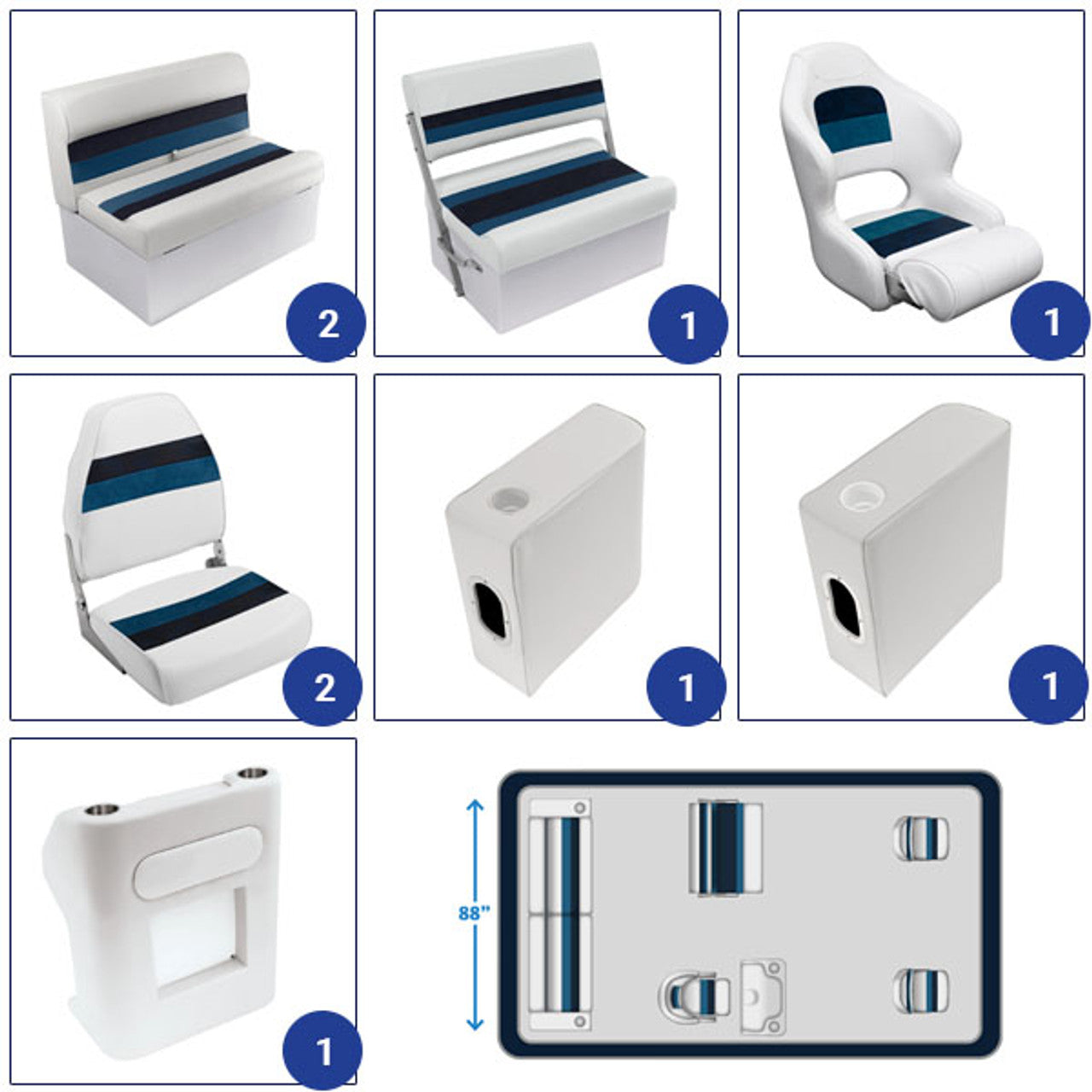 2

1

1

2

1

1

1

88"