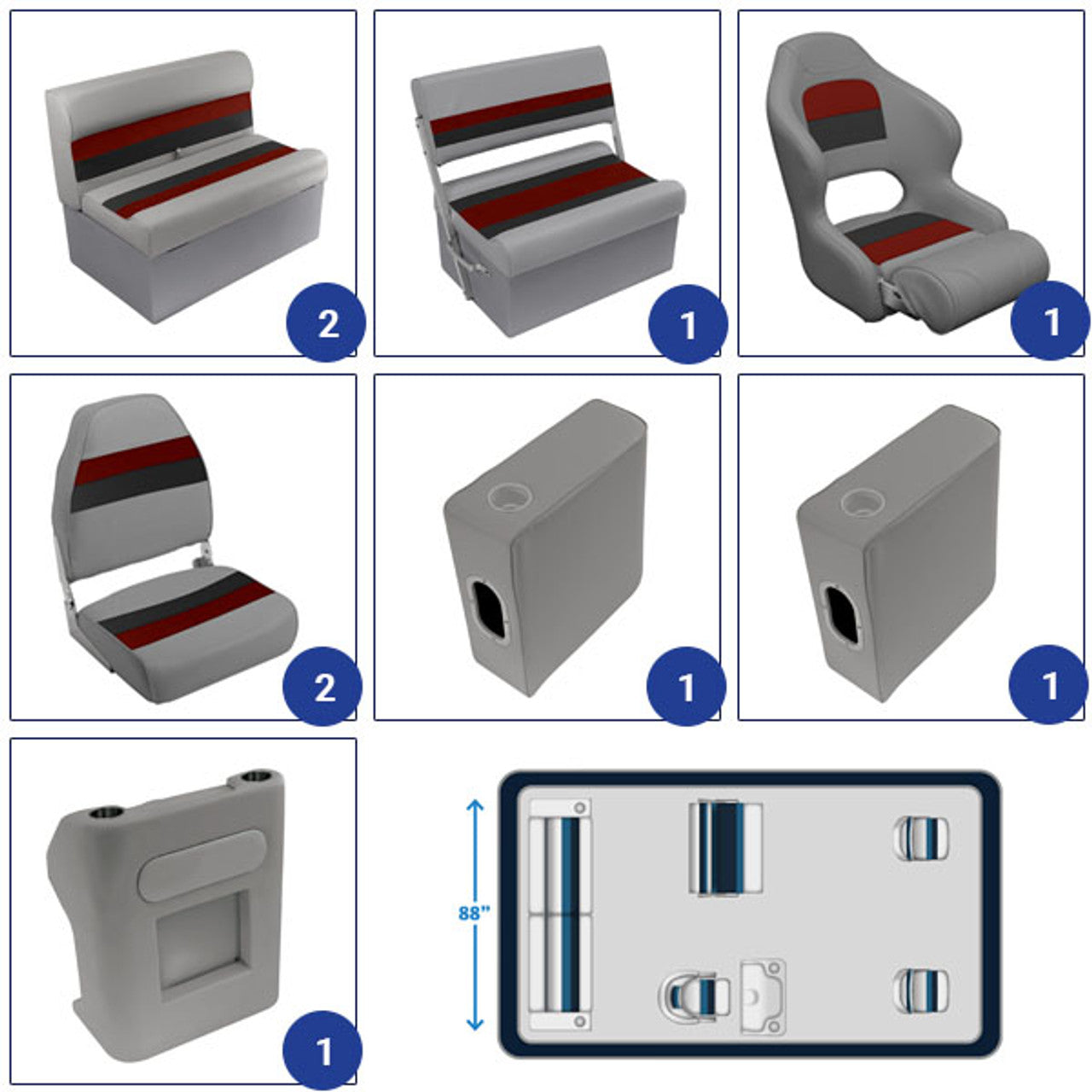 2

1

1

2

1

1

1

88"