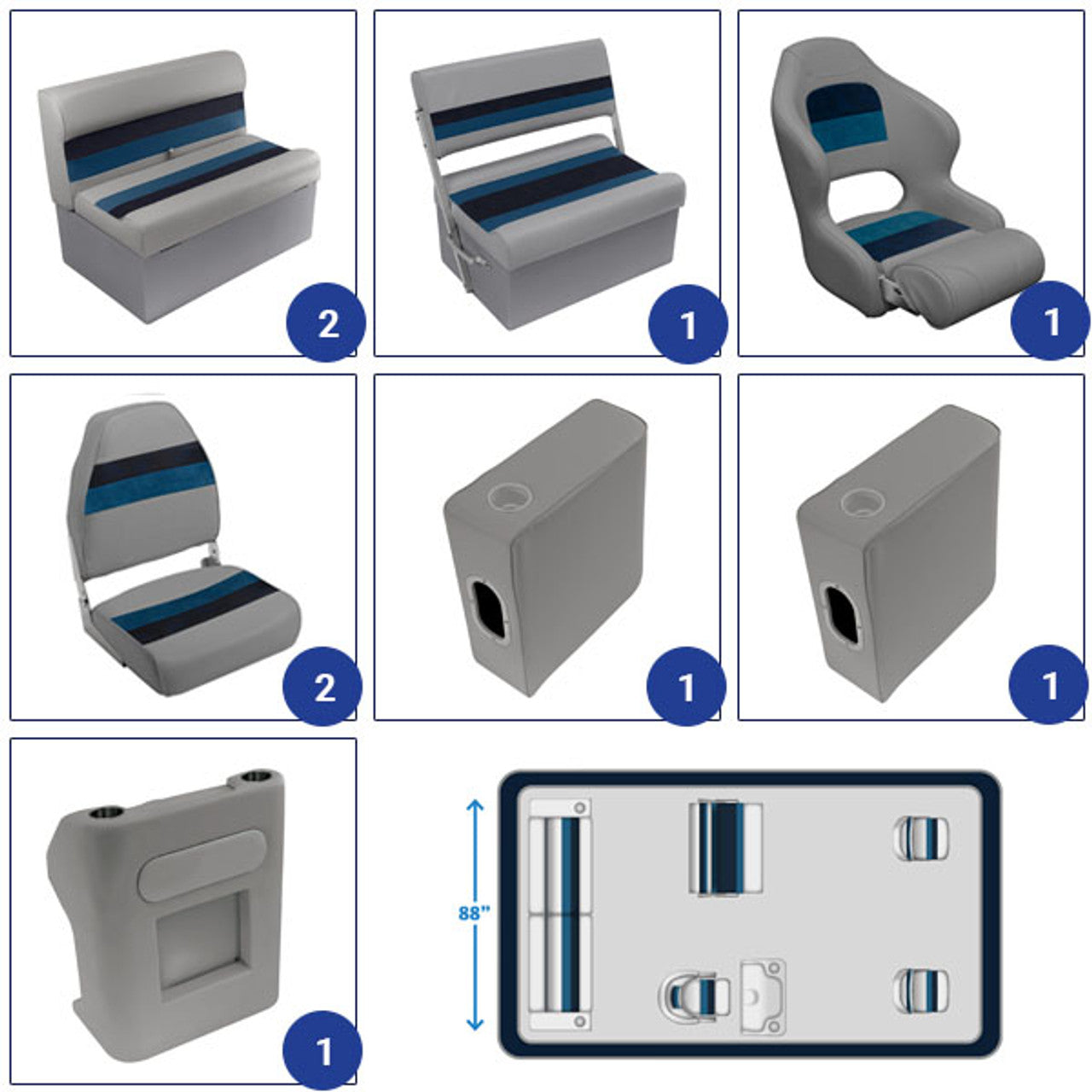 2

1

1

2

1

1

1

88"